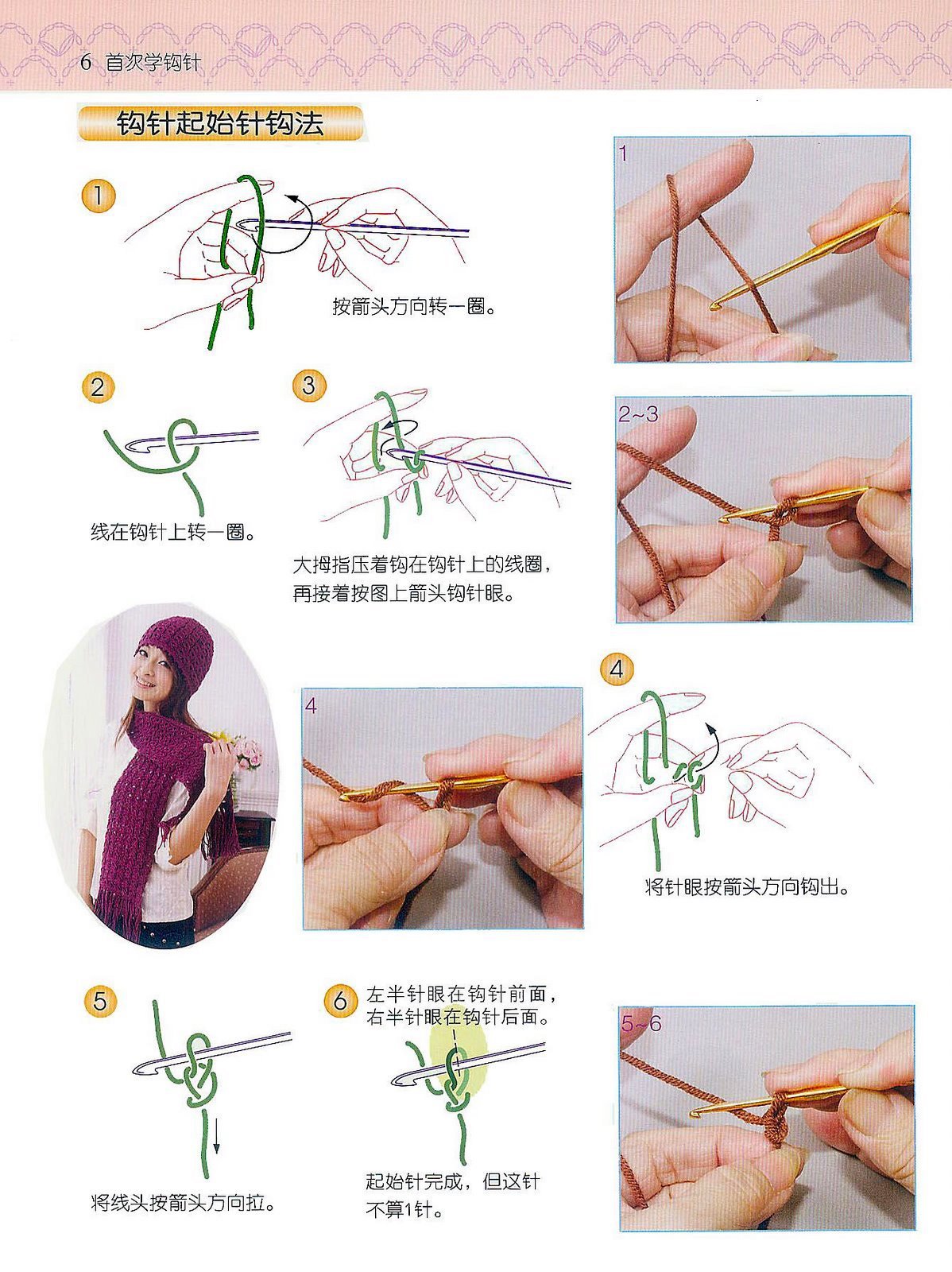 6 首次学钩针

钩针起始针钩法

1

按箭头方向转一圈。

1

2

线在钩针上转一圈。

3

大拇指压着钩在钩针上的线圈，再接着按图上箭头钩针眼。

2~3

4

4

将针眼按箭头方向钩出。

5

将线头按箭头方向拉。

6

左半针眼在钩针前面，右半针眼在钩针后面。

起始针完成，但这针不算1针。

5~6